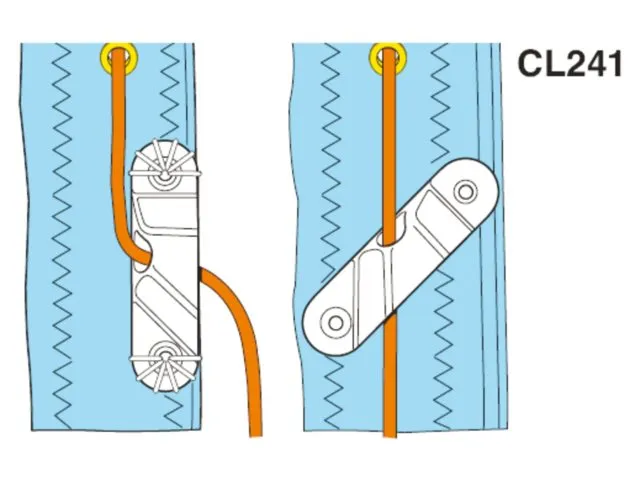 CL241